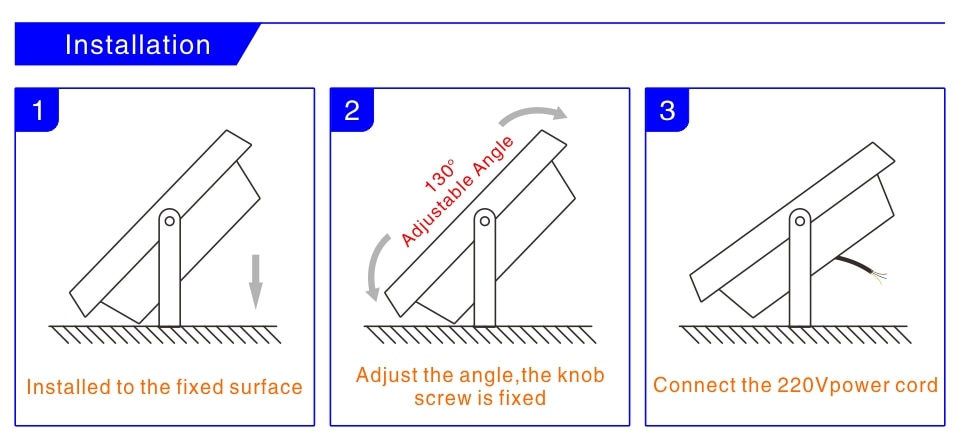 Installation

1

Installed to the fixed surface

2

130°
Adjustable Angle

Adjust the angle,the knob screw is fixed

3

Connect the 220Vpower cord